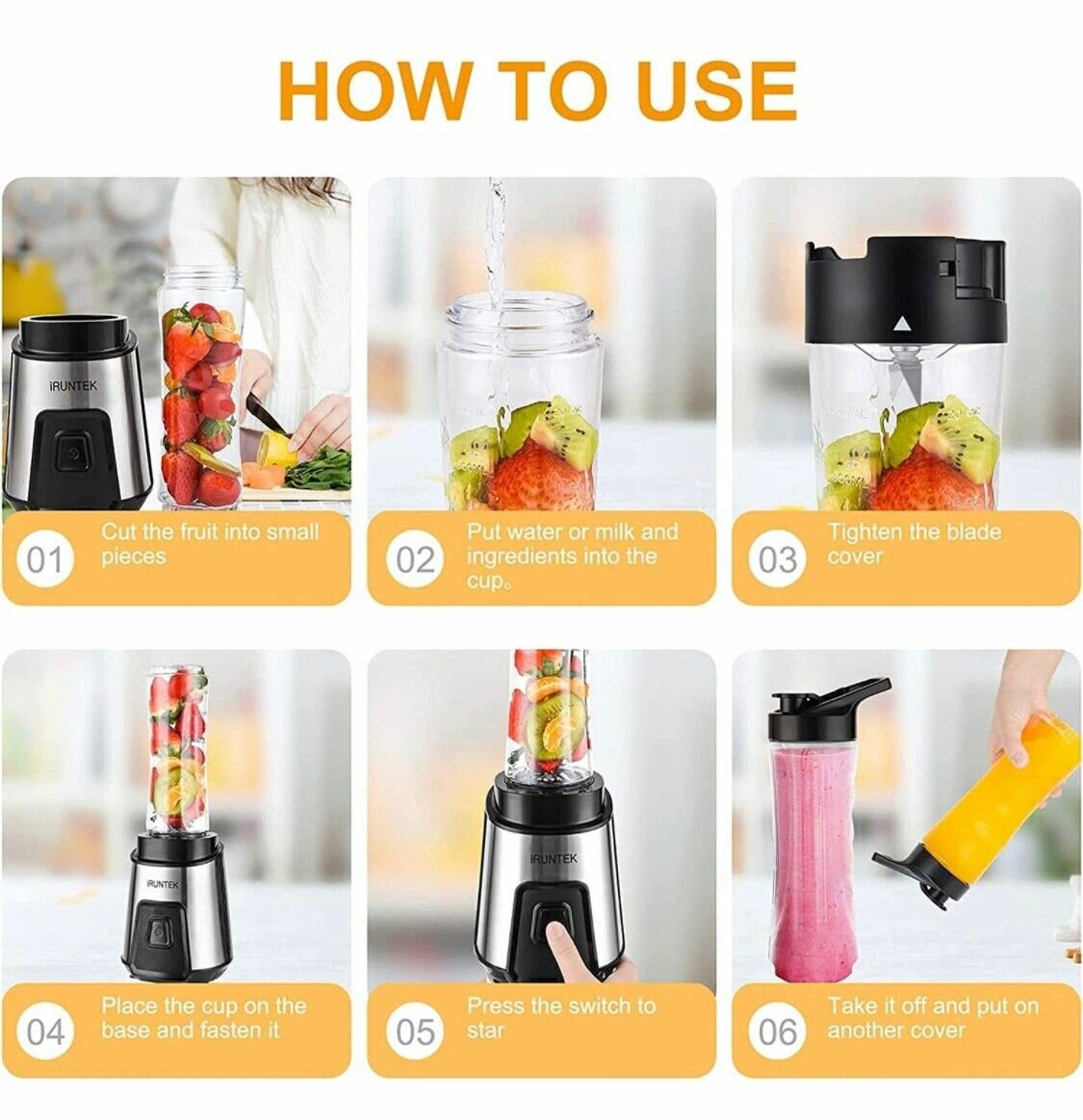 HOW TO USE

iRUNTEK

01 Cut the fruit into small pieces

02 Put water or milk and ingredients into the cup。

03 Tighten the blade cover

iRUNTEK

04 Place the cup on the base and fasten it

iRUNTEK

05 Press the switch to star

06 Take it off and put on another cover