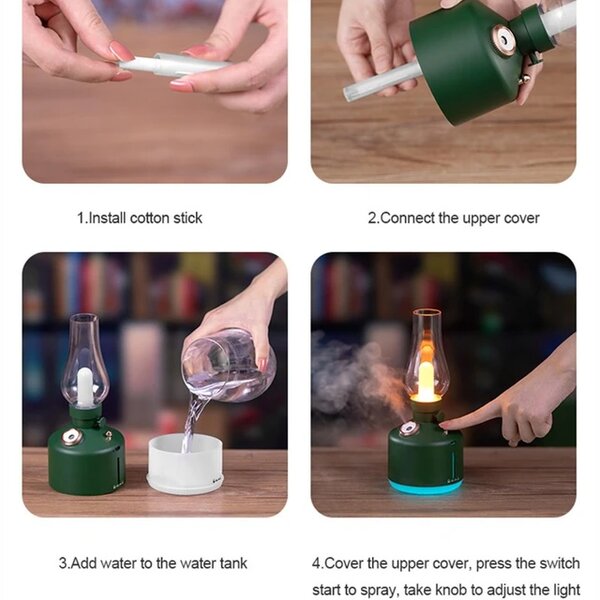 1.Install cotton stick

2.Connect the upper cover

3.Add water to the water tank

4.Cover the upper cover, press the switch start to spray, take knob to adjust the light