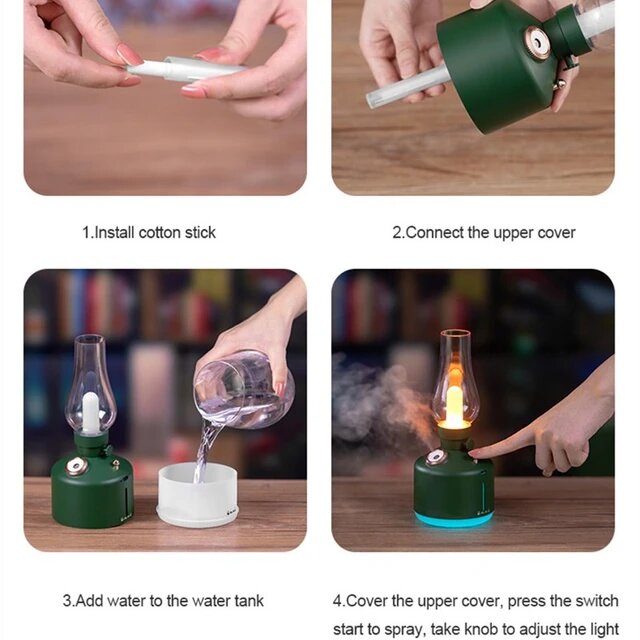 1.Install cotton stick

2.Connect the upper cover

3.Add water to the water tank

4.Cover the upper cover, press the switch start to spray, take knob to adjust the light