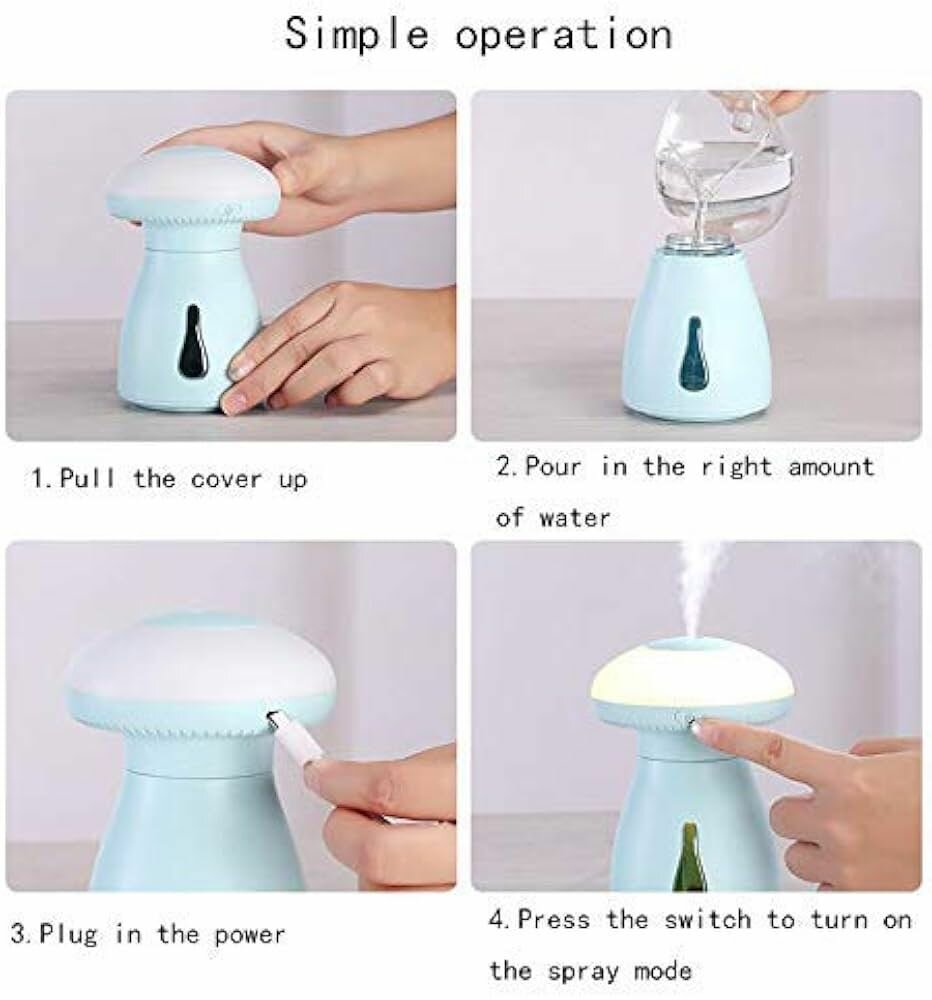 Simple operation

1. Pull the cover up

2. Pour in the right amount of water

3. Plug in the power

4. Press the switch to turn on the spray mode