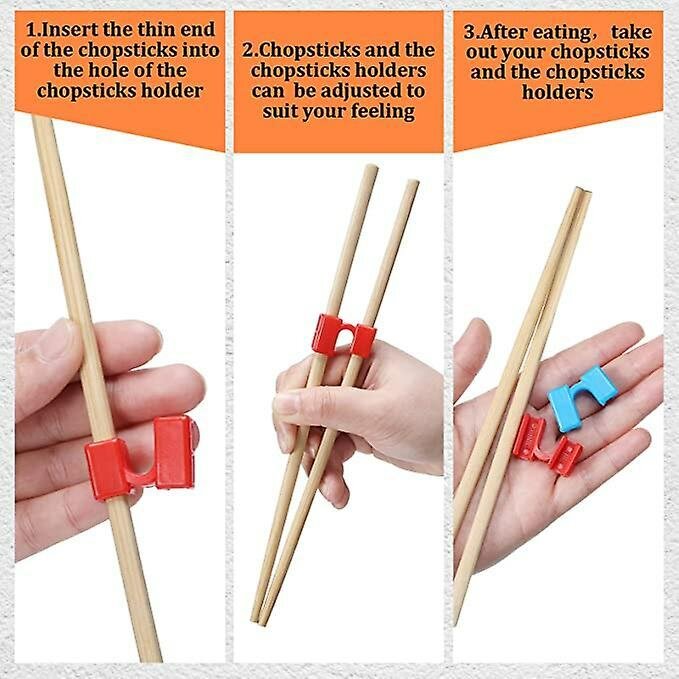 1.Insert the thin end of the chopsticks into the hole of the chopsticks holder

2.Chopsticks and the chopsticks holders can  be adjusted to suit your feeling

3.After eating，take out your chopsticks and the chopsticks holders