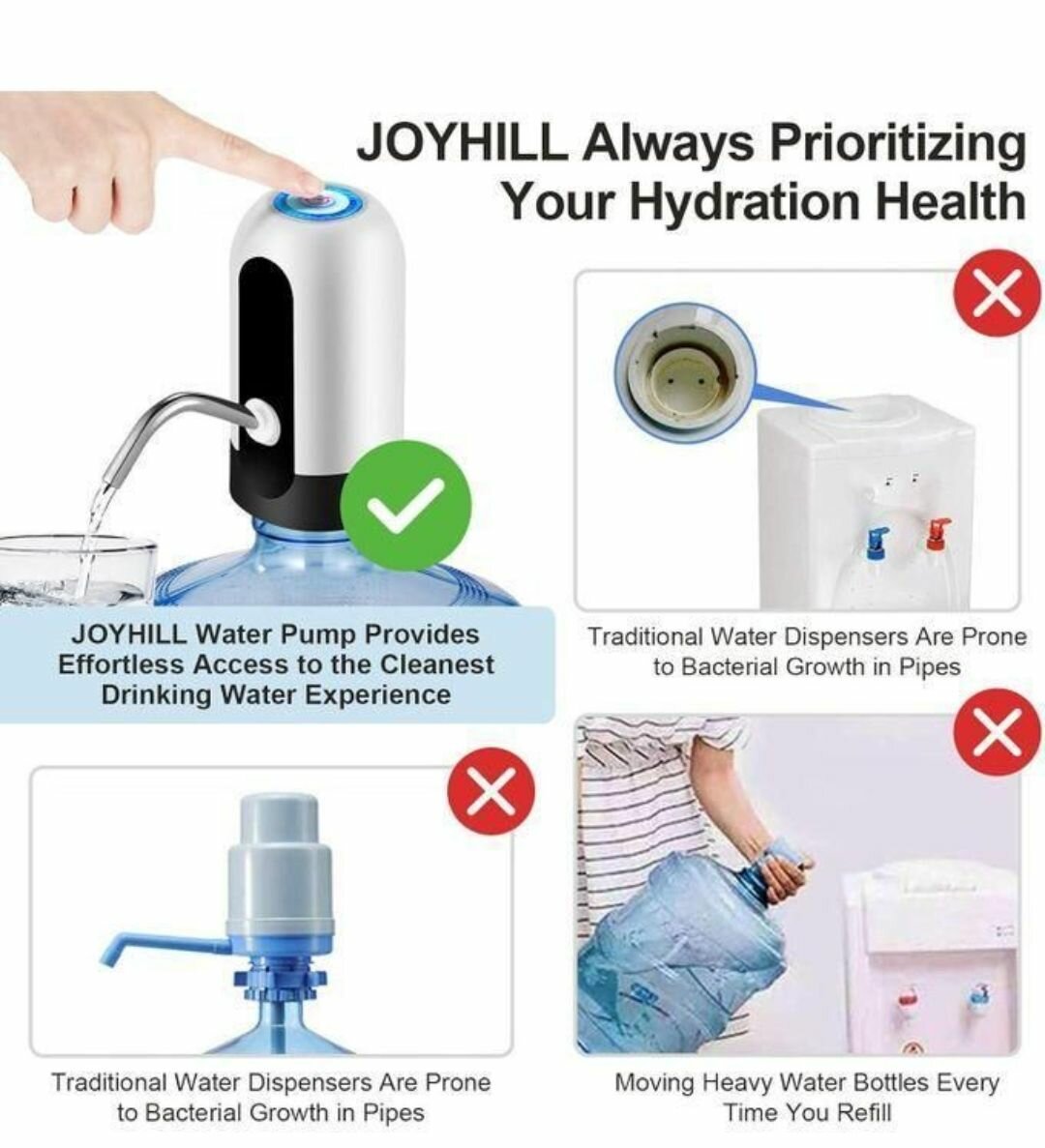 JOYHILL Always Prioritizing Your Hydration Health

JOYHILL Water Pump Provides Effortless Access to the Cleanest Drinking Water Experience

Traditional Water Dispensers Are Prone to Bacterial Growth in Pipes

Traditional Water Dispensers Are Prone to Bacterial Growth in Pipes

Moving Heavy Water Bottles Every Time You Refill