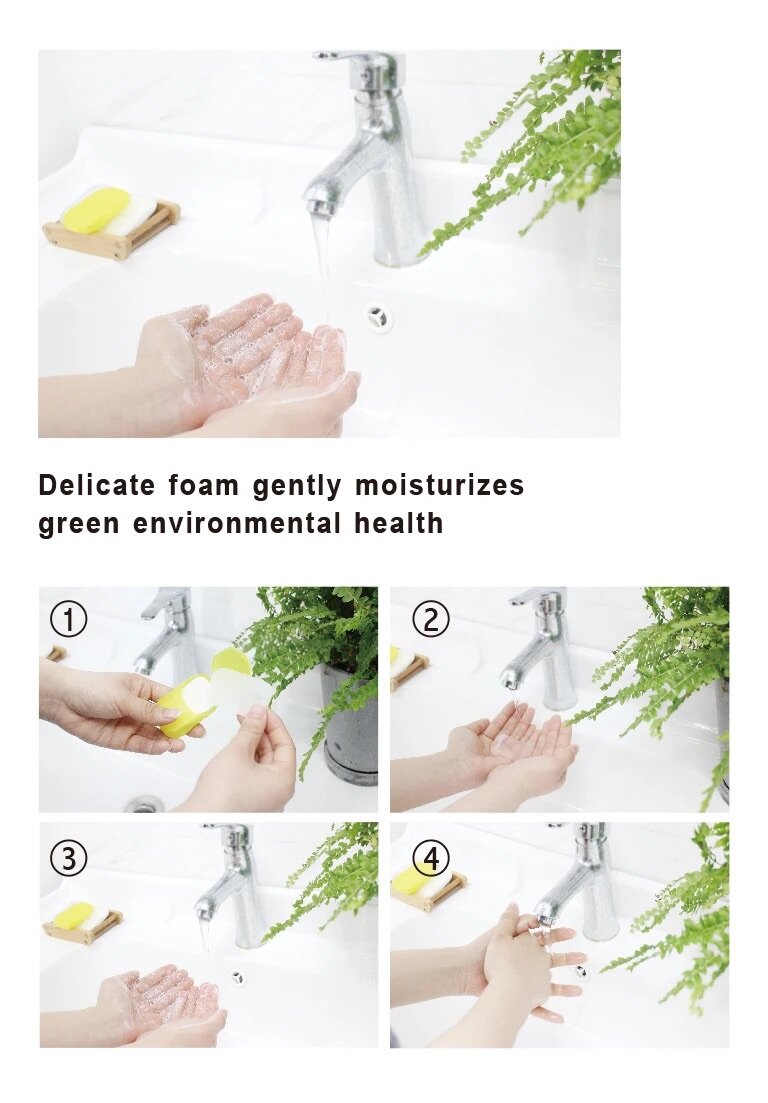 Delicate foam gently moisturizes green environmental health

①

②

③

④