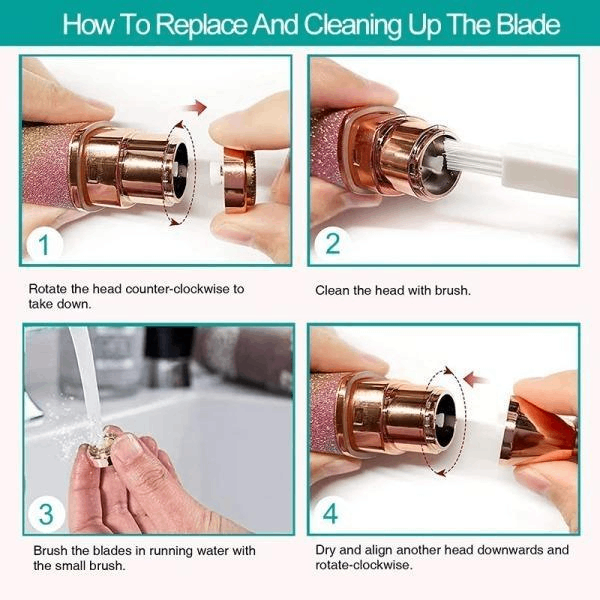 How To Replace And Cleaning Up The Blade

1

Rotate the head counter-clockwise to take down.

2

Clean the head with brush.

3

Brush the blades in running water with the small brush.

4

Dry and align another head downwards and rotate-clockwise.