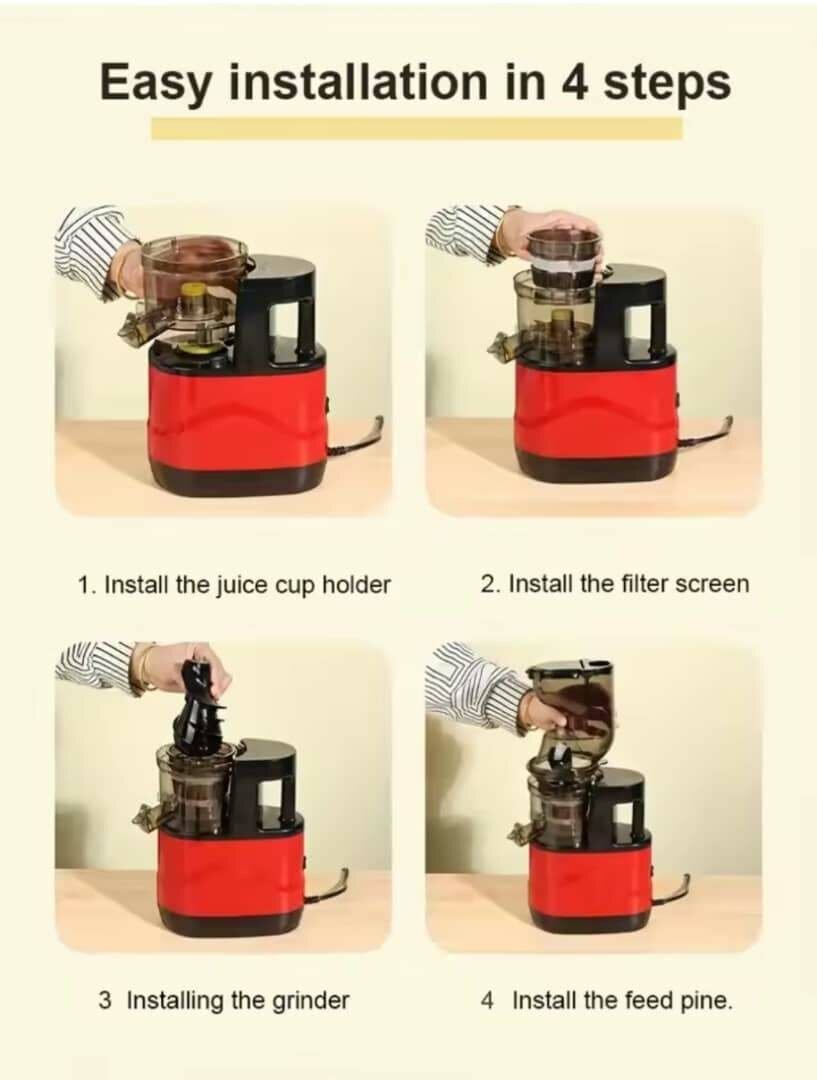 Easy installation in 4 steps

1. Install the juice cup holder

2. Install the filter screen

3 Installing the grinder

4 Install the feed pine.