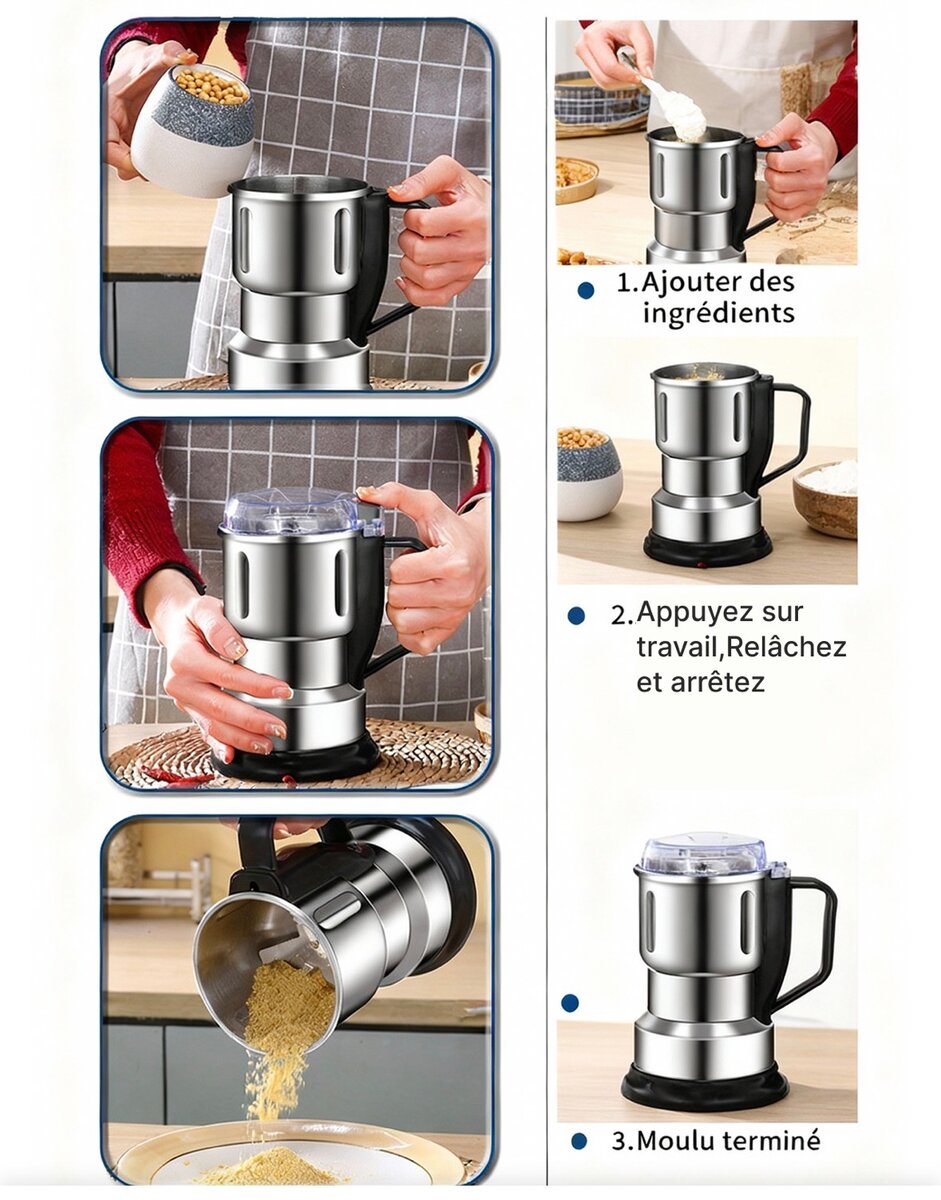 1.Ajouter des ingrédients

2.Appuyez sur travail,Relâchez et arrêtez

3.Moulu terminé