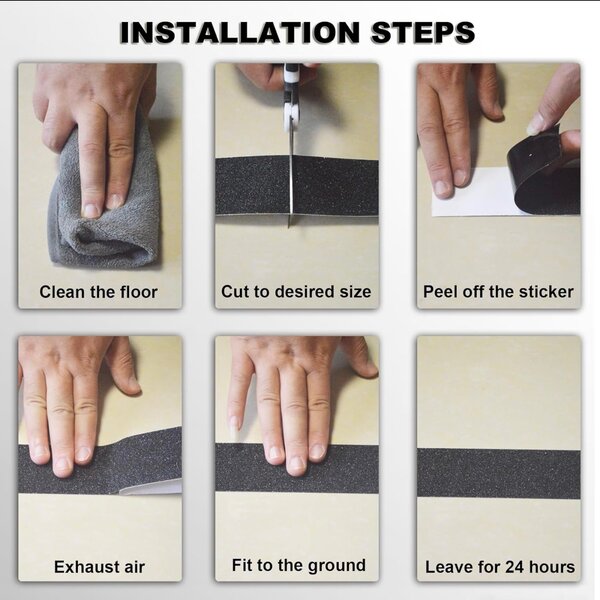 INSTALLATION STEPS

Clean the floor

Cut to desired size

Peel off the sticker

Exhaust air

Fit to the ground

Leave for 24 hours