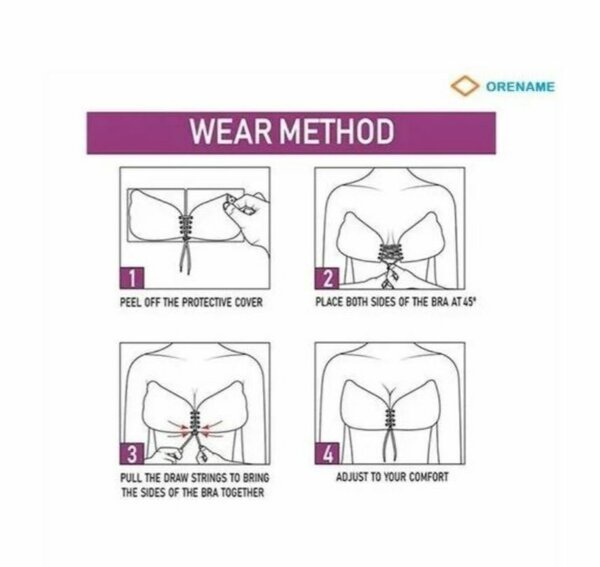 ORENAME

WEAR METHOD

1

PEEL OFF THE PROTECTIVE COVER

2

PLACE BOTH SIDES OF THE BRA AT 45°

3

PULL THE DRAW STRINGS TO BRING THE SIDES OF THE BRA TOGETHER

4

ADJUST TO YOUR COMFORT