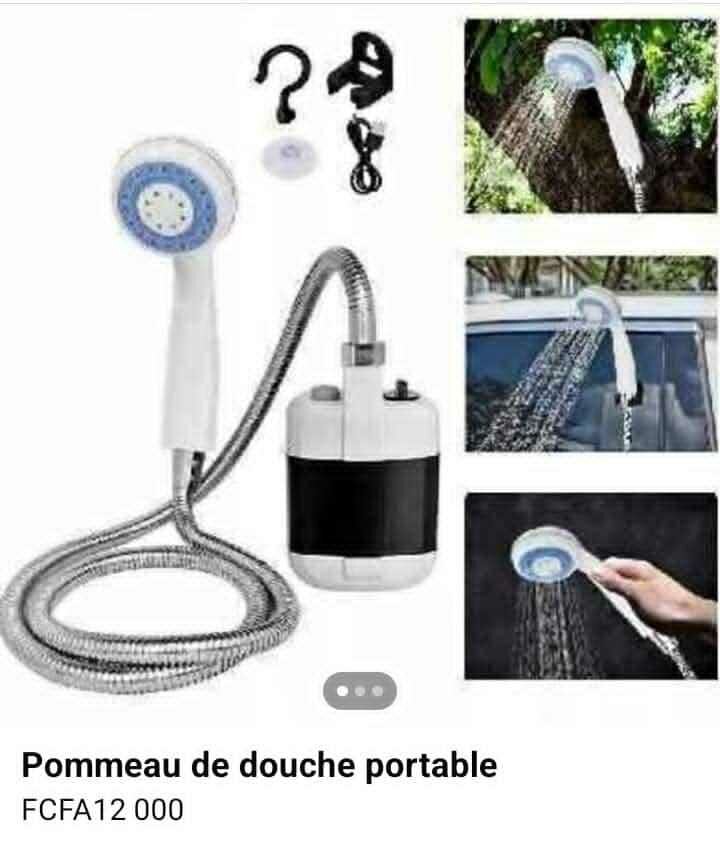 Pommeau de douche portable
FCFA12 000