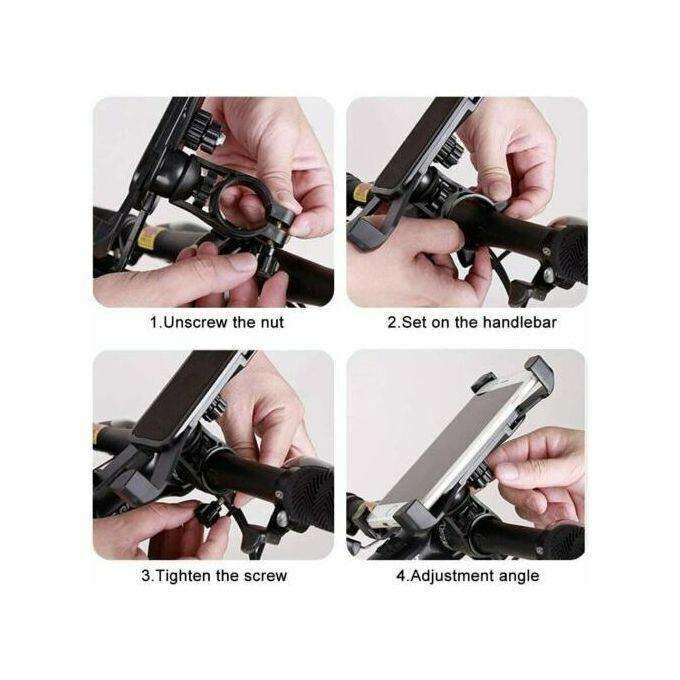 1.Unscrew the nut

2.Set on the handlebar

3.Tighten the screw

4.Adjustment angle