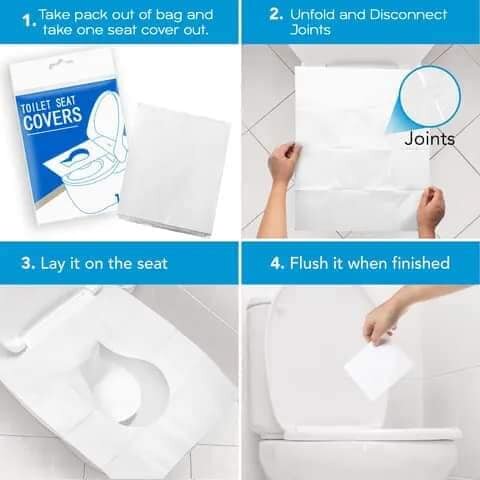 1. Take pack out of bag and take one seat cover out.

TOILET SEAT COVERS

2. Unfold and Disconnect Joints

Joints

3. Lay it on the seat

4. Flush it when finished