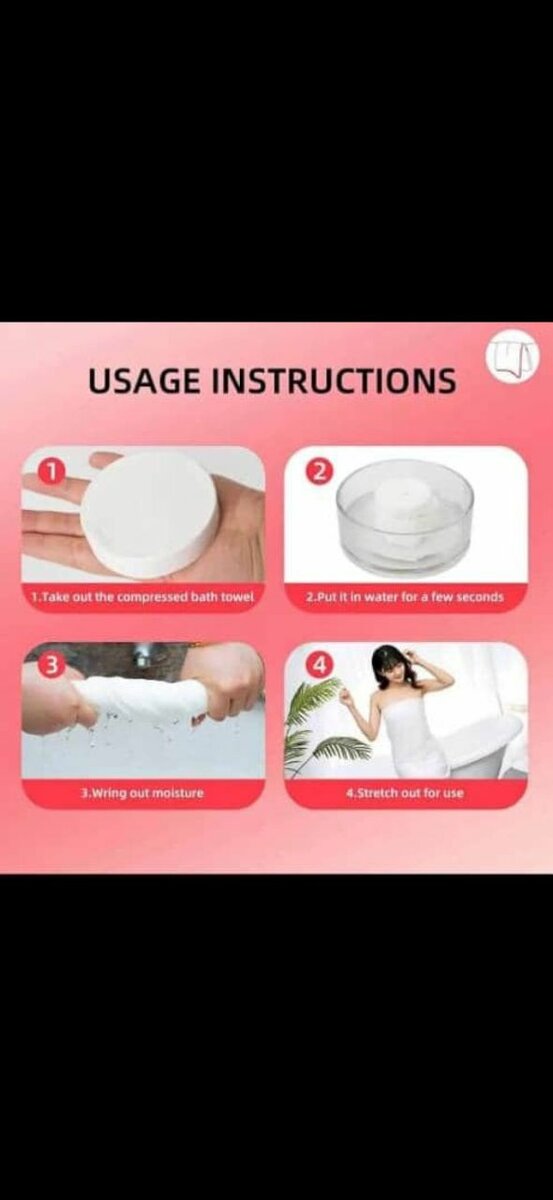 USAGE INSTRUCTIONS

1

1.Take out the compressed bath towel

2

2.Put it in water for a few seconds

3

3.Wring out moisture

4

4.Stretch out for use