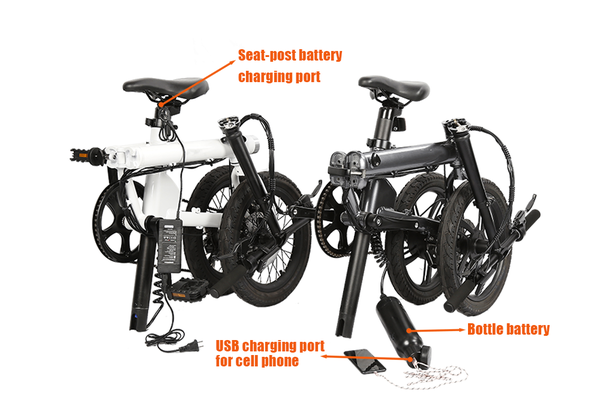 Seat-post battery charging port

Bottle battery

USB charging port for cell phone