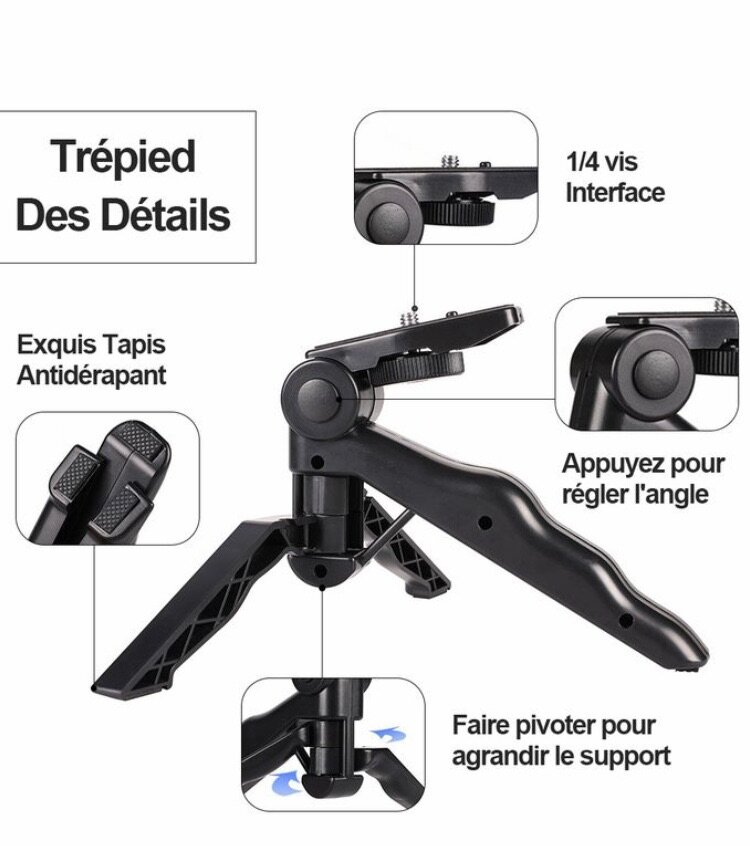 Trépied
Des Détails

1/4 vis
Interface

Exquis Tapis
Antidérapant

Appuyez pour
régler l'angle

Faire pivoter pour
agrandir le support