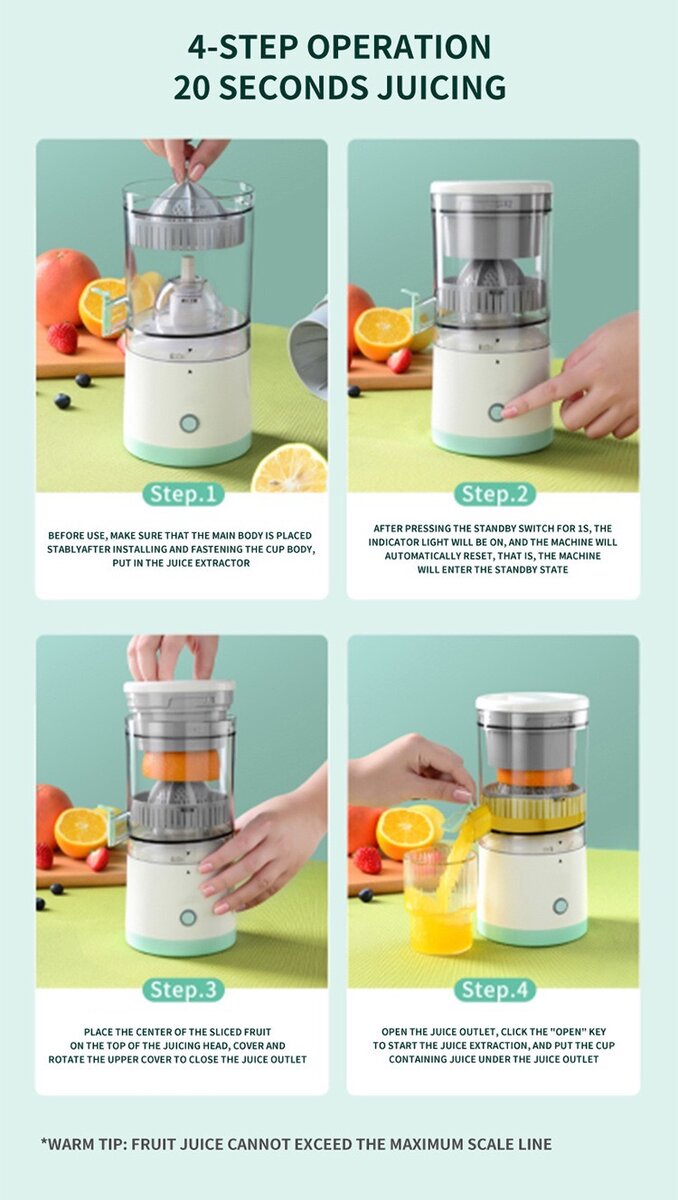 4-STEP OPERATION
20 SECONDS JUICING

Step.1

BEFORE USE, MAKE SURE THAT THE MAIN BODY IS PLACED STABLYAFTER INSTALLING AND FASTENING THE CUP BODY, PUT IN THE JUICE EXTRACTOR

Step.2

AFTER PRESSING THE STANDBY SWITCH FOR 1S, THE INDICATOR LIGHT WILL BE ON, AND THE MACHINE WILL AUTOMATICALLY RESET, THAT IS, THE MACHINE WILL ENTER THE STANDBY STATE

Step.3

PLACE THE CENTER OF THE SLICED FRUIT ON THE TOP OF THE JUICING HEAD, COVER AND ROTATE THE UPPER COVER TO CLOSE THE JUICE OUTLET

Step.4

OPEN THE JUICE OUTLET, CLICK THE "OPEN" KEY TO START THE JUICE EXTRACTION, AND PUT THE CUP CONTAINING JUICE UNDER THE JUICE OUTLET

*WARM TIP: FRUIT JUICE CANNOT EXCEED THE MAXIMUM SCALE LINE