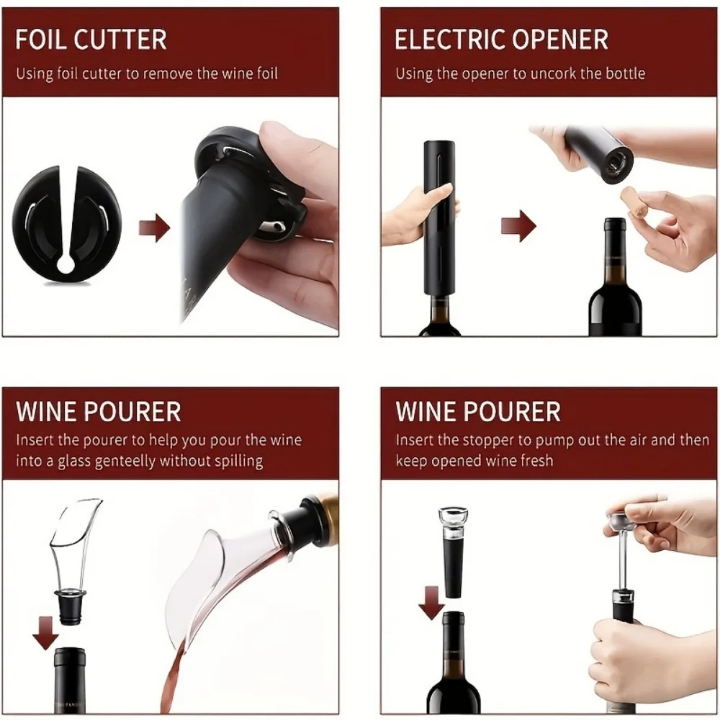 FOIL CUTTER
Using foil cutter to remove the wine foil

ELECTRIC OPENER
Using the opener to uncork the bottle

WINE POURER
Insert the pourer to help you pour the wine into a glass genteelly without spilling

WINE POURER
Insert the stopper to pump out the air and then keep opened wine fresh