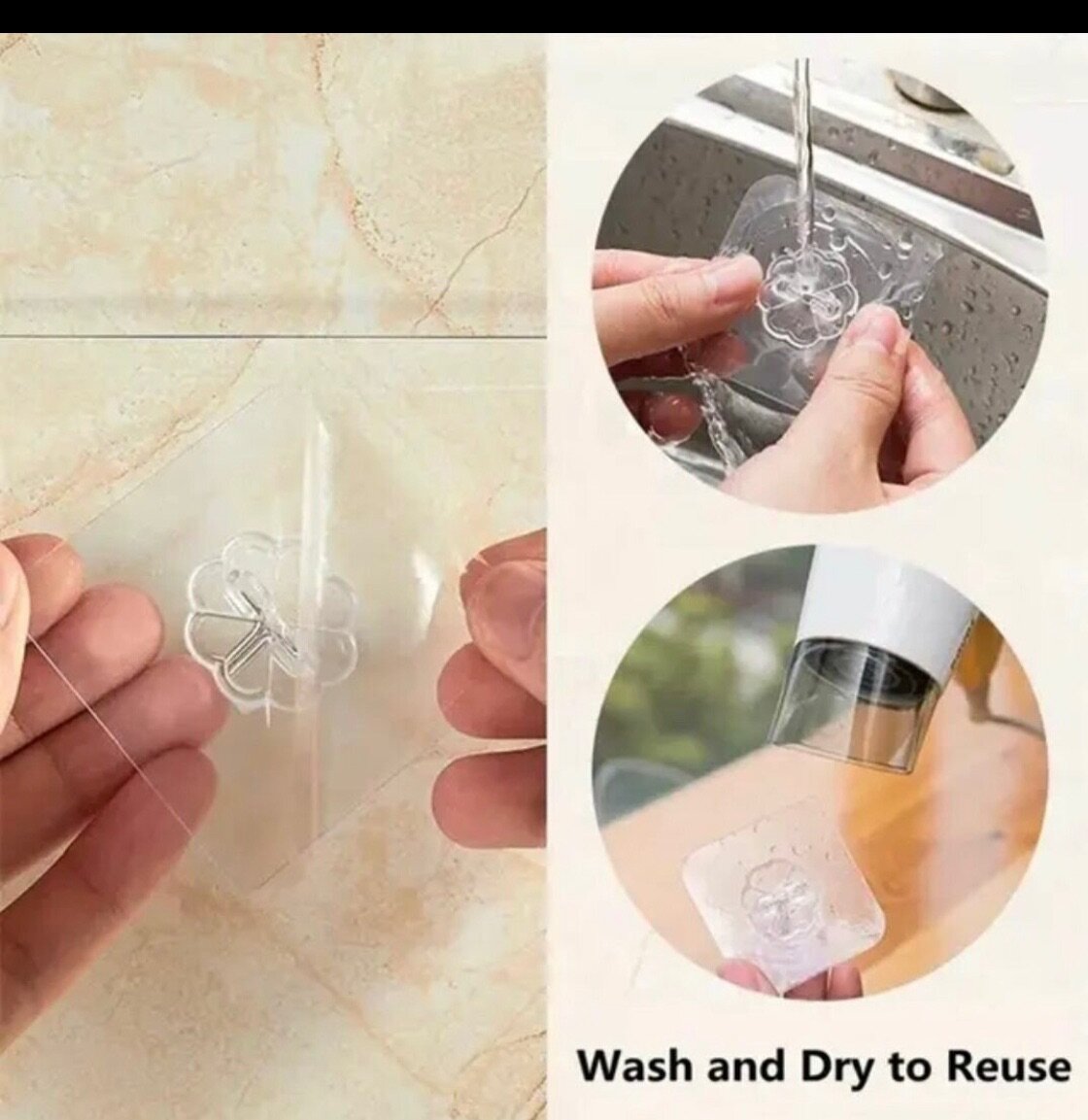 Wash and Dry to Reuse