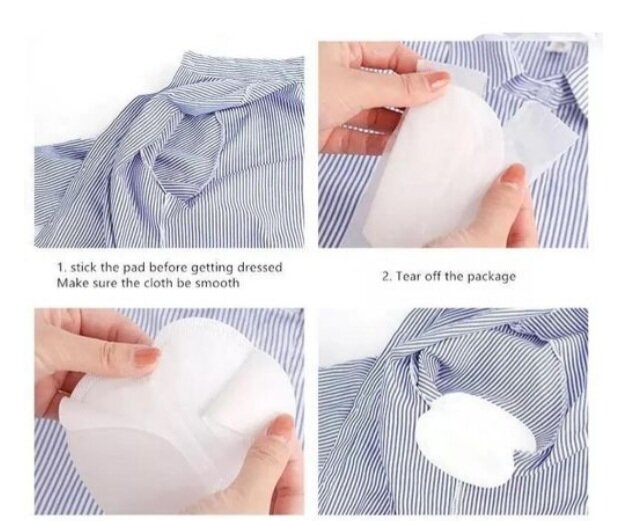 1. stick the pad before getting dressed
Make sure the cloth be smooth

2. Tear off the package