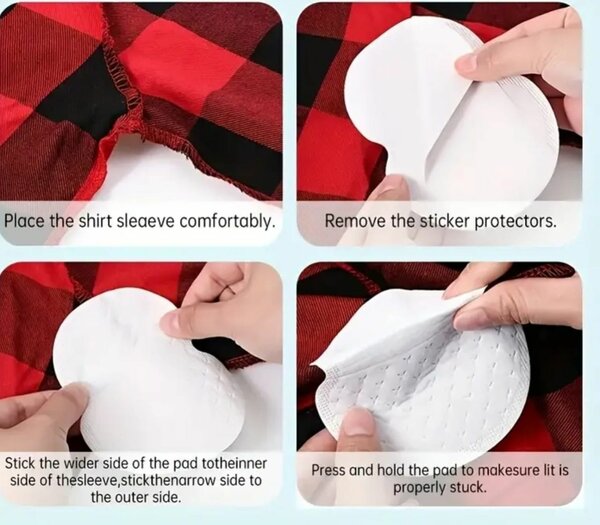 Place the shirt sleaeve comfortably.

Remove the sticker protectors.

Stick the wider side of the pad totheinner side of thesleeve,stickthenarrow side to the outer side.

Press and hold the pad to makesure lit is properly stuck.