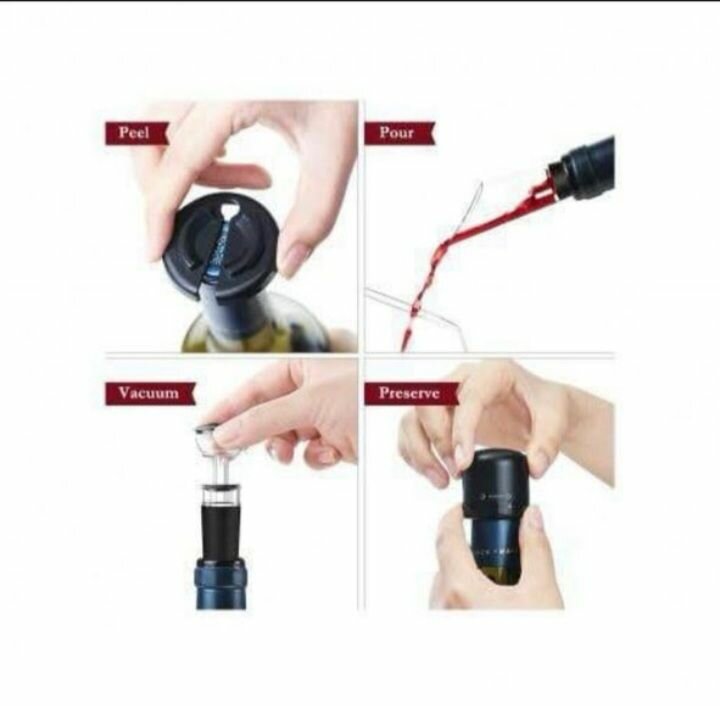 Peel

Pour

Vacuum

Preserve