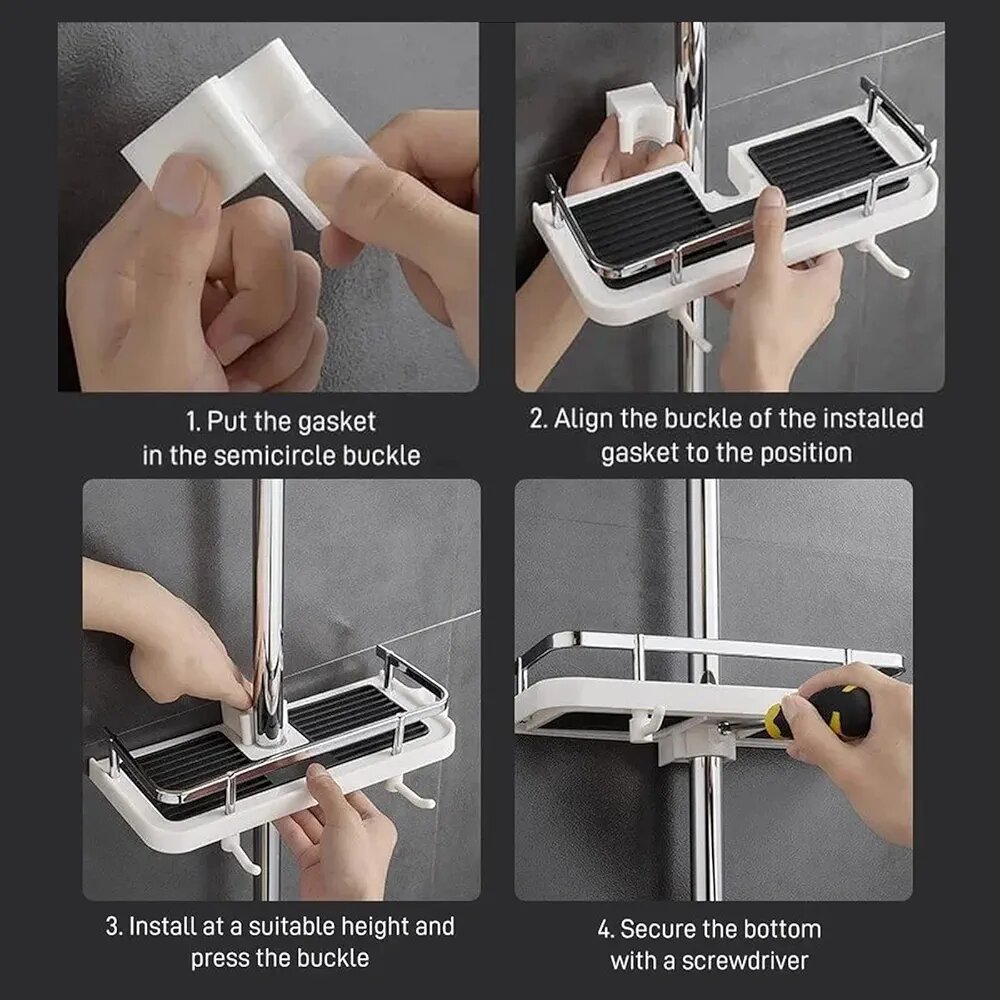 1. Put the gasket in the semicircle buckle

2. Align the buckle of the installed gasket to the position

3. Install at a suitable height and press the buckle

4. Secure the bottom with a screwdriver