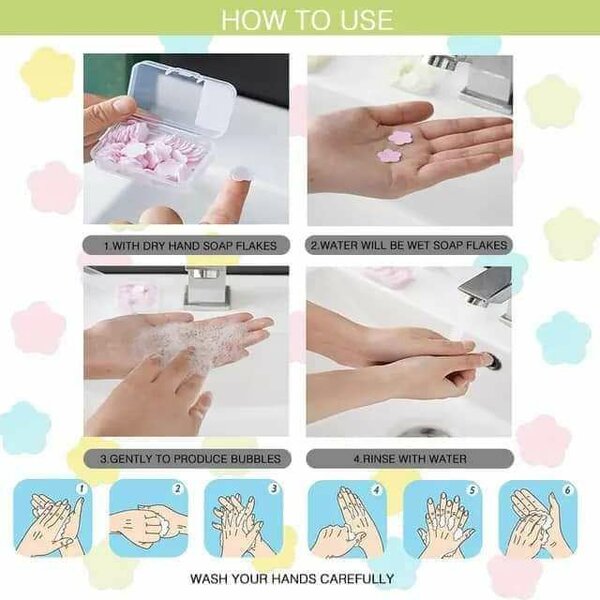 HOW TO USE

1.WITH DRY HAND SOAP FLAKES

2.WATER WILL BE WET SOAP FLAKES

3.GENTLY TO PRODUCE BUBBLES

4.RINSE WITH WATER

1

2

3

4

5

6

WASH YOUR HANDS CAREFULLY