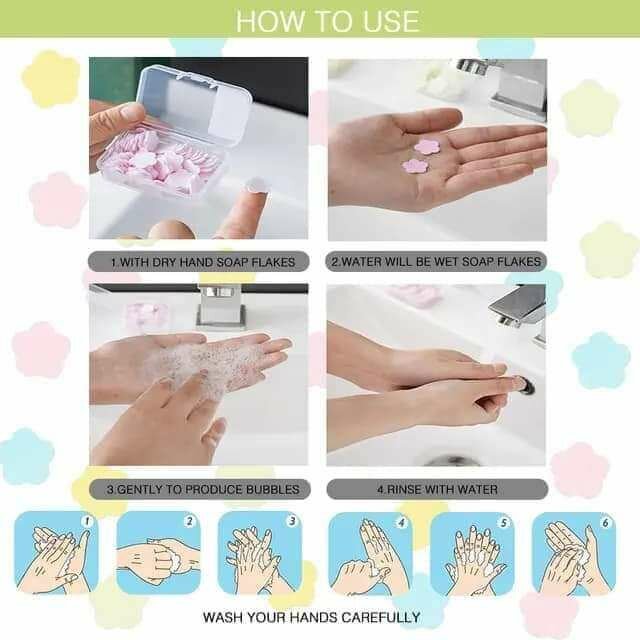 HOW TO USE

1.WITH DRY HAND SOAP FLAKES

2.WATER WILL BE WET SOAP FLAKES

3.GENTLY TO PRODUCE BUBBLES

4.RINSE WITH WATER

1

2

3

4

5

6

WASH YOUR HANDS CAREFULLY