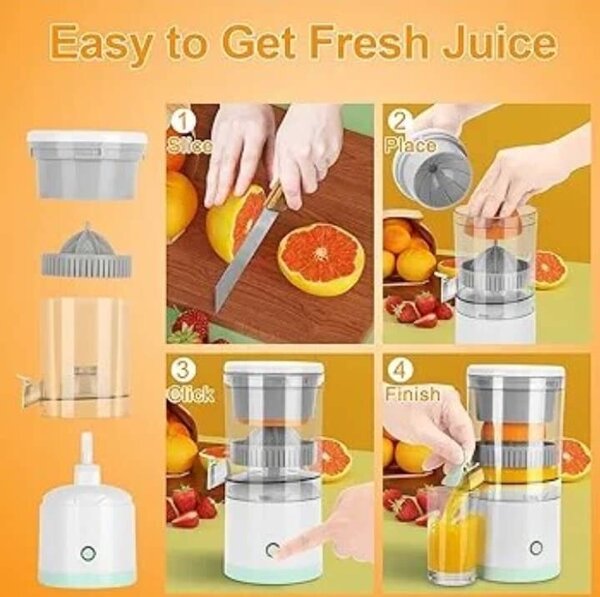 Easy to Get Fresh Juice

1 Slice

2 Place

3 Click

4 Finish