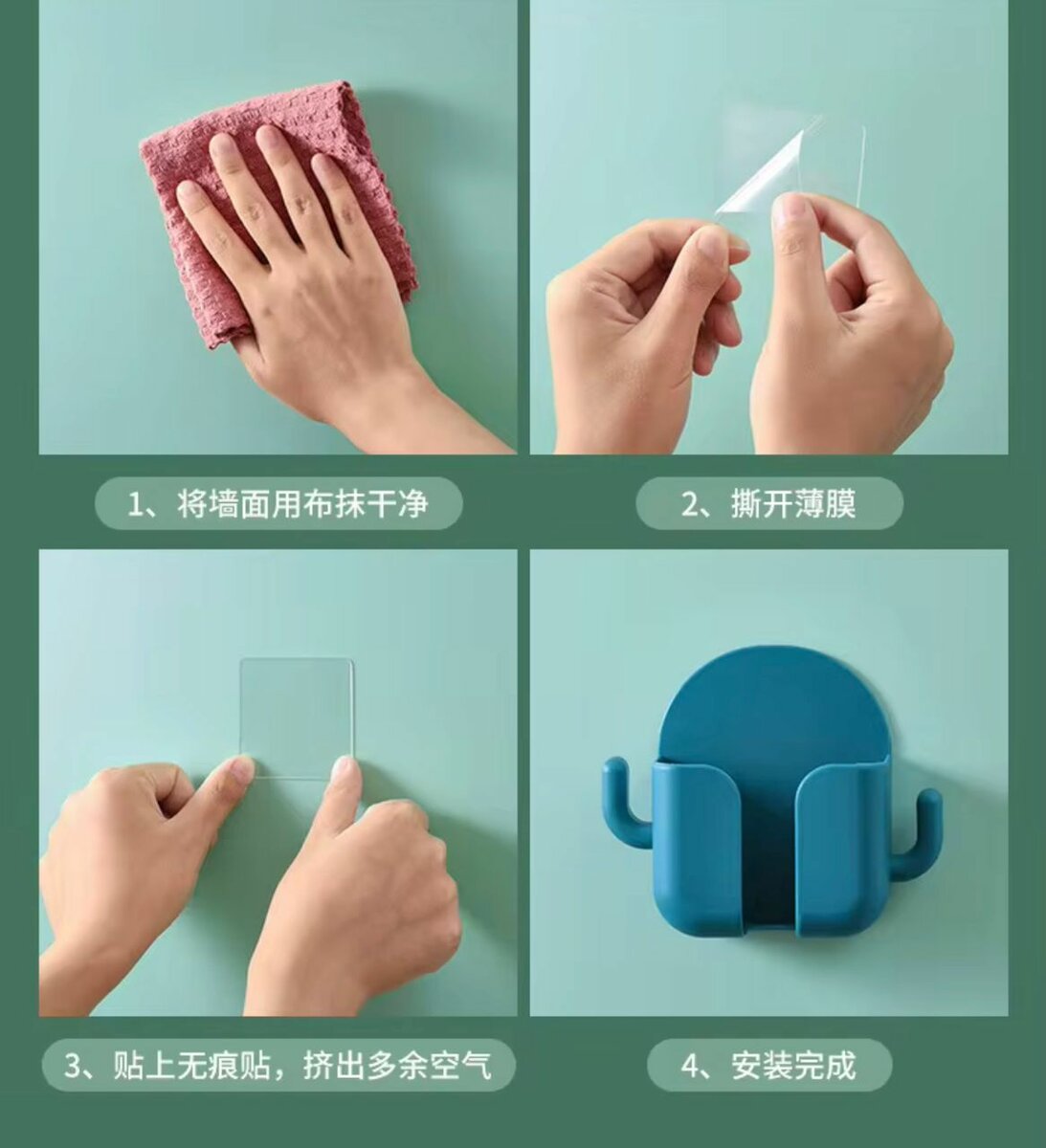 1、将墙面用布抹干净

2、撕开薄膜

3、贴上无痕贴，挤出多余空气

4、安装完成