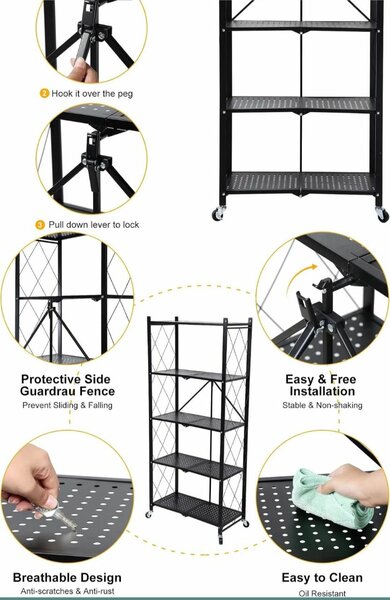 2 Hook it over the peg

3 Pull down lever to lock

Protective Side Guardrau Fence
Prevent Sliding & Falling

Easy & Free Installation
Stable & Non-shaking

Breathable Design
Anti-scratches & Anti-rust

Easy to Clean
Oil Resistant