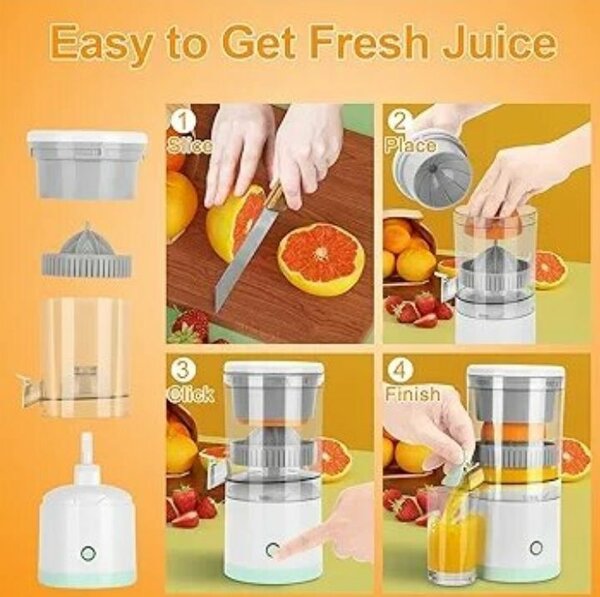 Easy to Get Fresh Juice

1 Slice

2 Place

3 Click

4 Finish