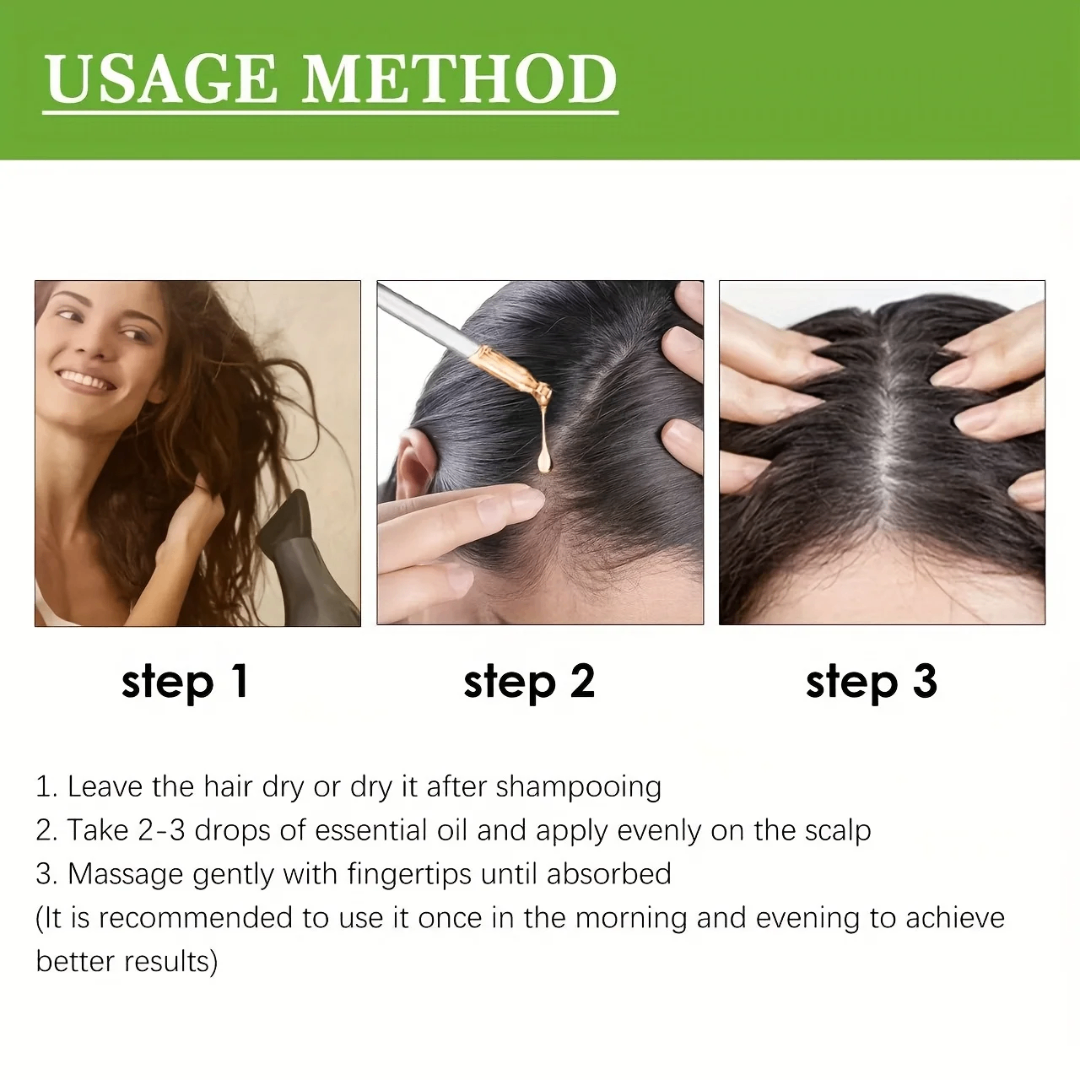 USAGE METHOD

step 1

step 2

step 3

1. Leave the hair dry or dry it after shampooing
2. Take 2-3 drops of essential oil and apply evenly on the scalp
3. Massage gently with fingertips until absorbed
(It is recommended to use it once in the morning and evening to achieve better results)