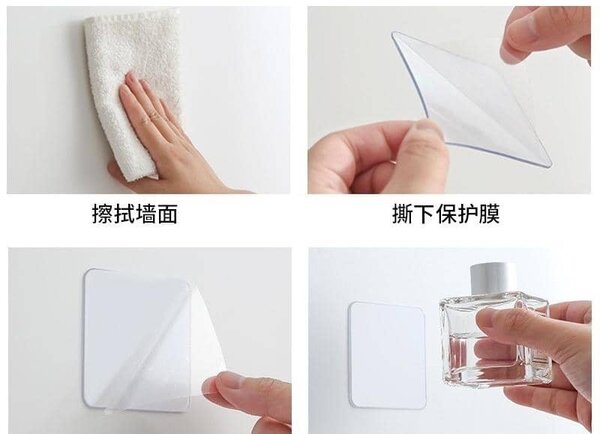 擦拭墙面

撕下保护膜