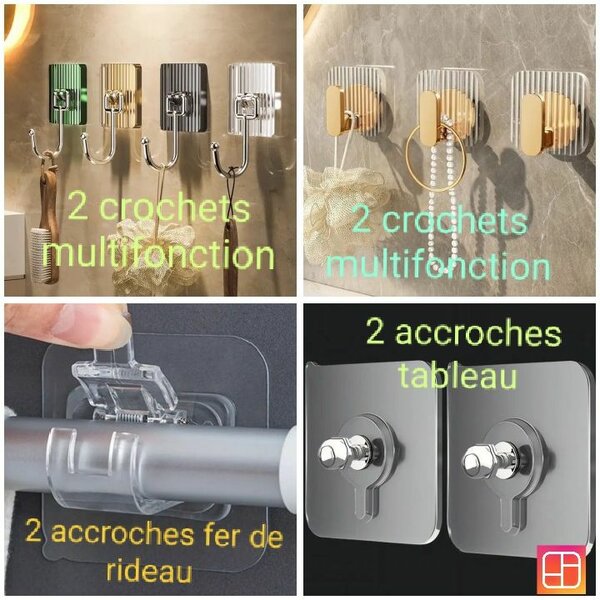 2 crochets multifonction

2 crochets multifonction

2 accroches fer de rideau

2 accroches tableau