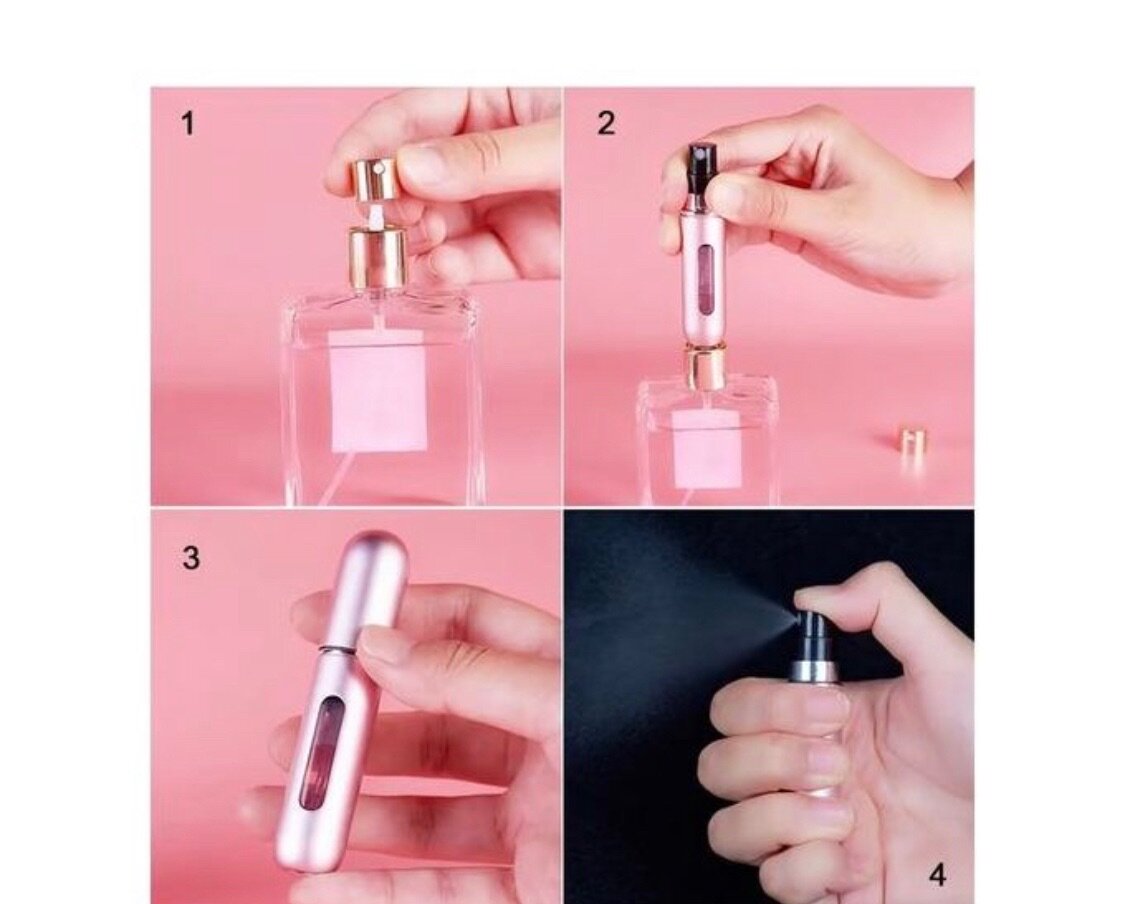 1

2

3

4