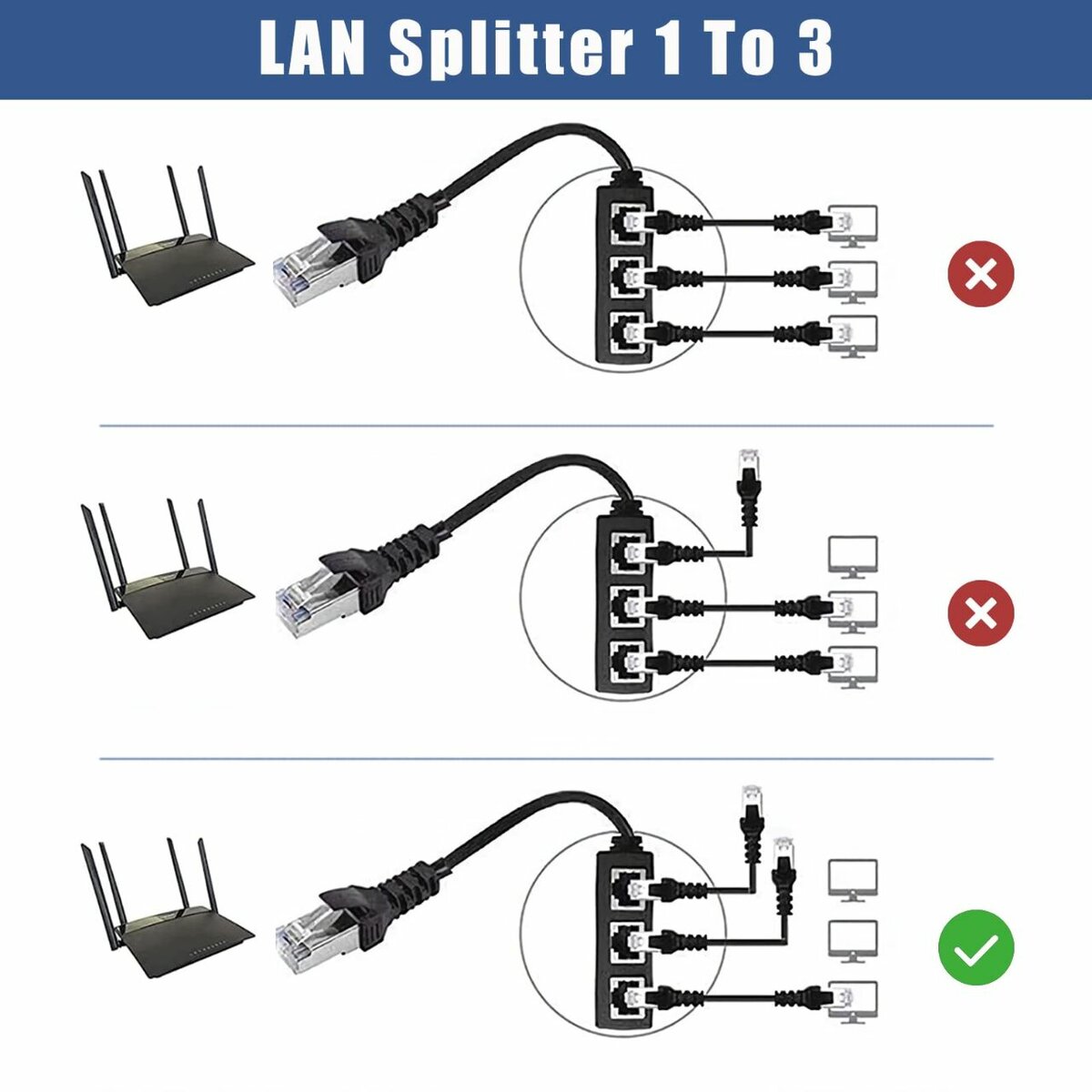 LAN Splitter 1 To 3