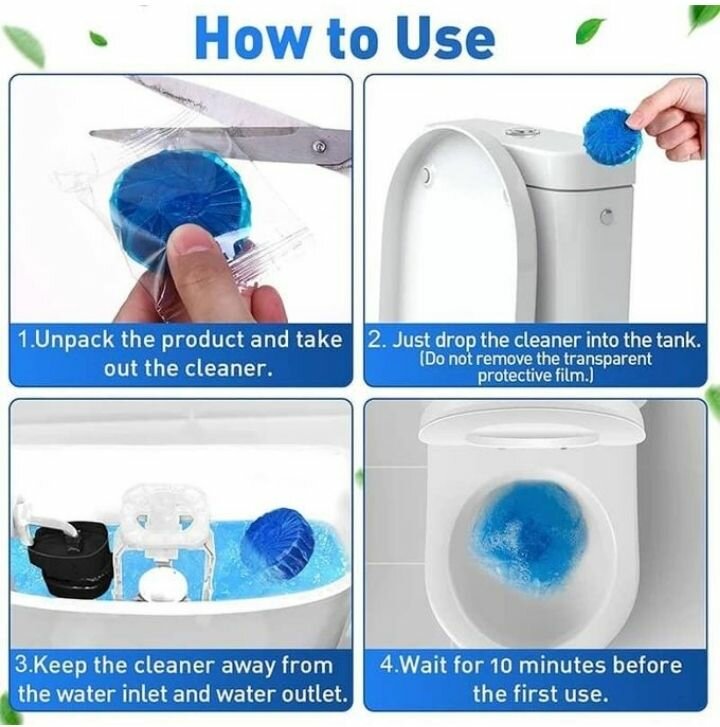 How to Use

1.Unpack the product and take out the cleaner.

2. Just drop the cleaner into the tank. (Do not remove the transparent protective film.)

3.Keep the cleaner away from the water inlet and water outlet.

4.Wait for 10 minutes before the first use.