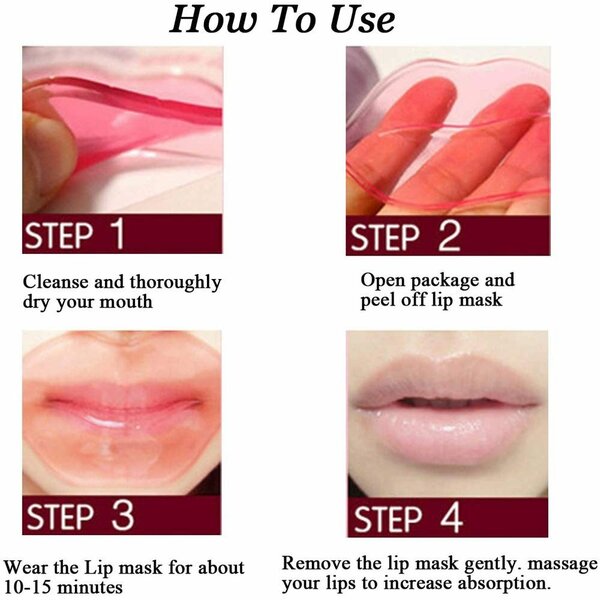 How To Use

STEP 1

Cleanse and thoroughly dry your mouth

STEP 2

Open package and peel off lip mask

STEP 3

Wear the Lip mask for about 10-15 minutes

STEP 4

Remove the lip mask gently. massage your lips to increase absorption.