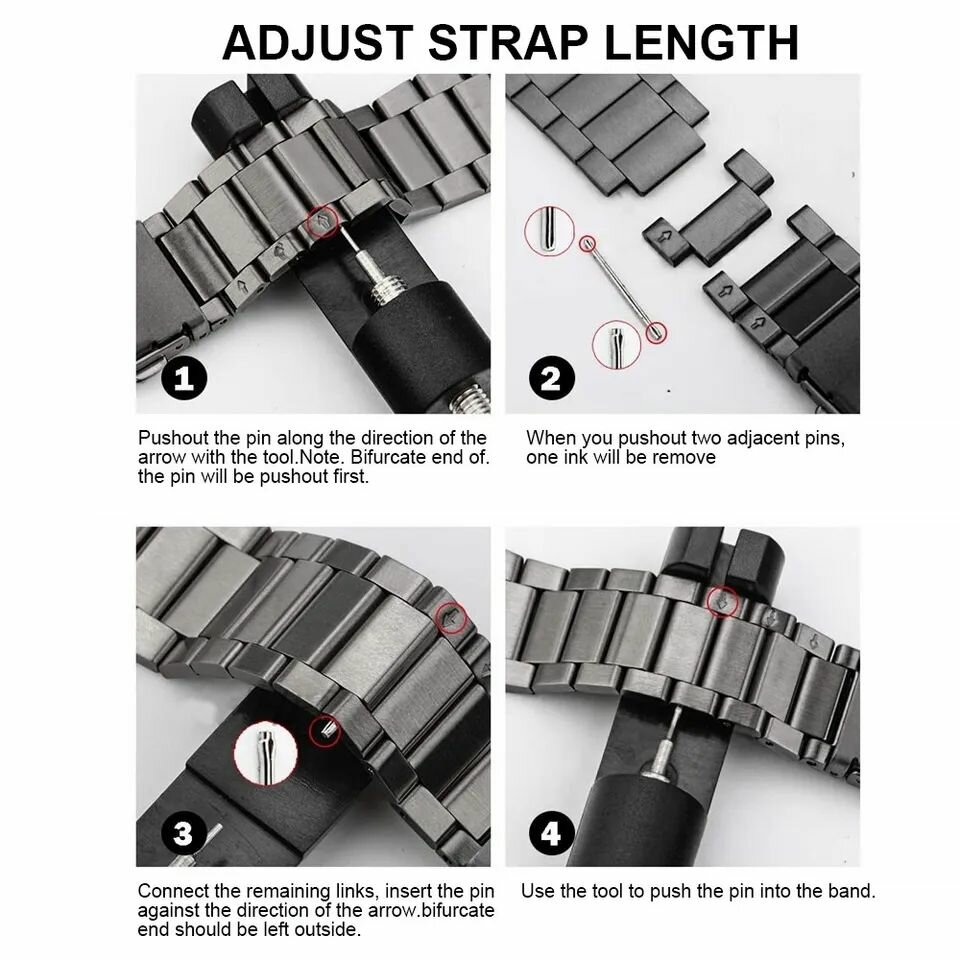 ADJUST STRAP LENGTH

1

Pushout the pin along the direction of the arrow with the tool.Note. Bifurcate end of. the pin will be pushout first.

2

When you pushout two adjacent pins, one ink will be remove

3

Connect the remaining links, insert the pin against the direction of the arrow.bifurcate end should be left outside.

4

Use the tool to push the pin into the band.