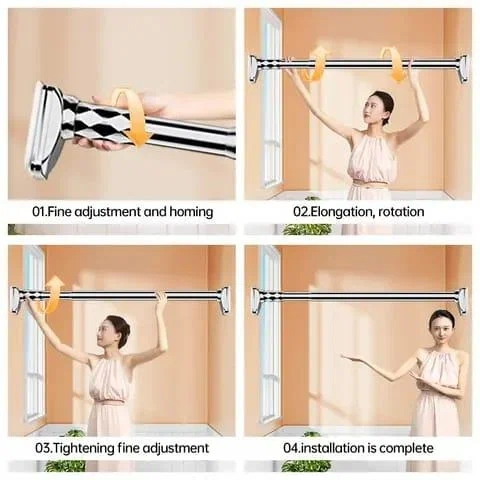 01.Fine adjustment and homing

02.Elongation, rotation

03.Tightening fine adjustment

04.installation is complete