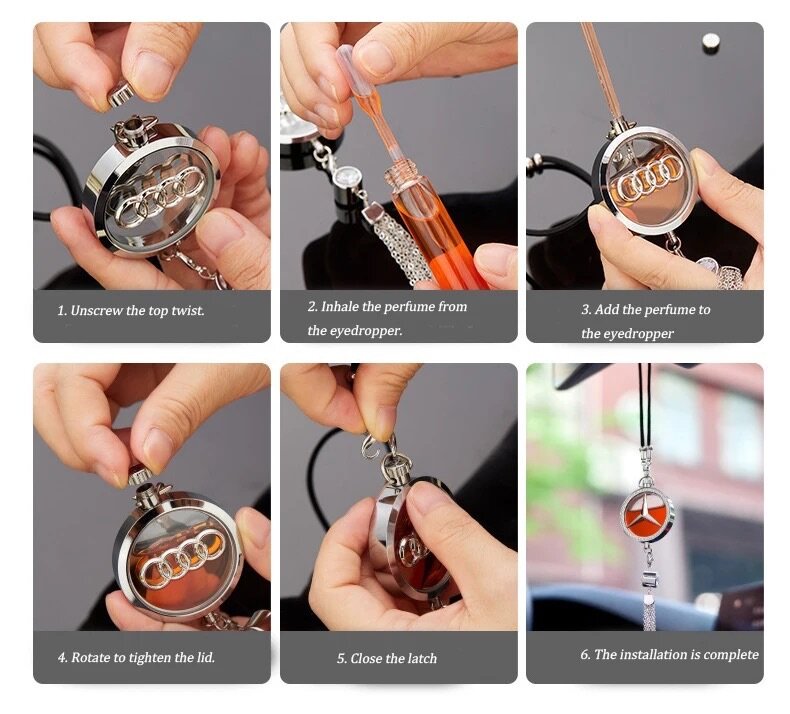 1. Unscrew the top twist.

2. Inhale the perfume from the eyedropper.

3. Add the perfume to the eyedropper

4. Rotate to tighten the lid.

5. Close the latch

6. The installation is complete