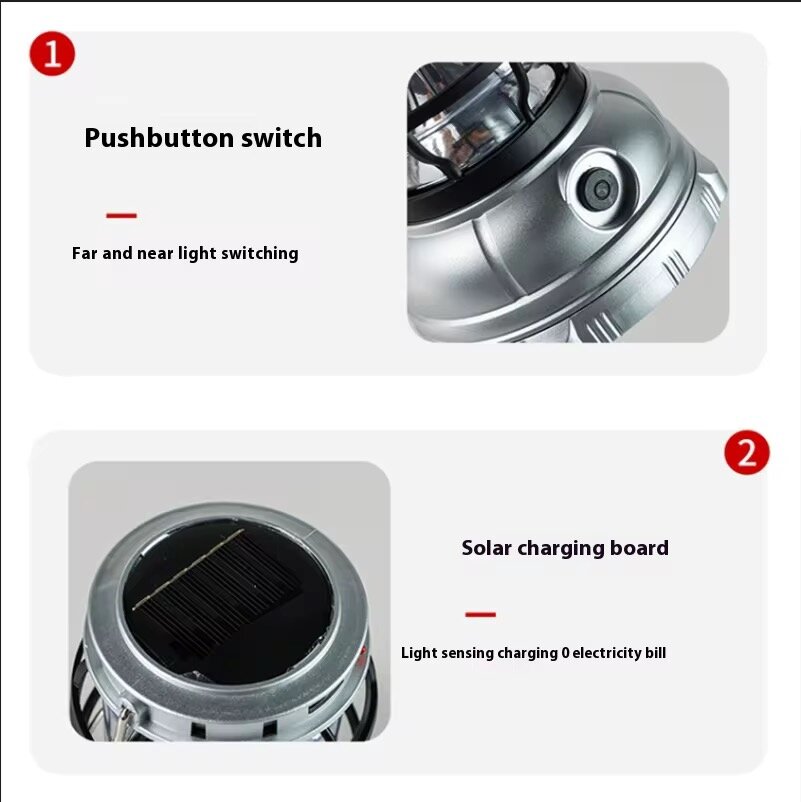 1

Pushbutton switch

Far and near light switching

2

Solar charging board

Light sensing charging 0 electricity bill