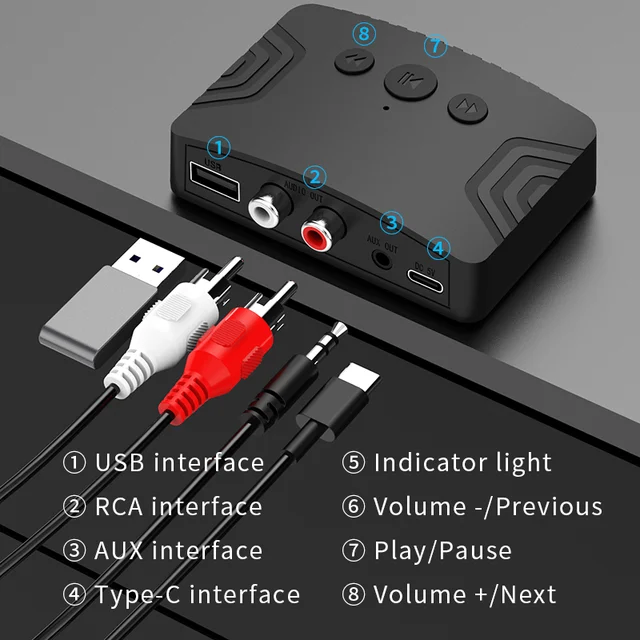 ⑧ ⑦

① USB

② AUDIO OUT

③ AUX OUT

④ DC 5V

① USB interface
② RCA interface
③ AUX interface
④ Type-C interface

⑤ Indicator light
⑥ Volume -/Previous
⑦ Play/Pause
⑧ Volume +/Next