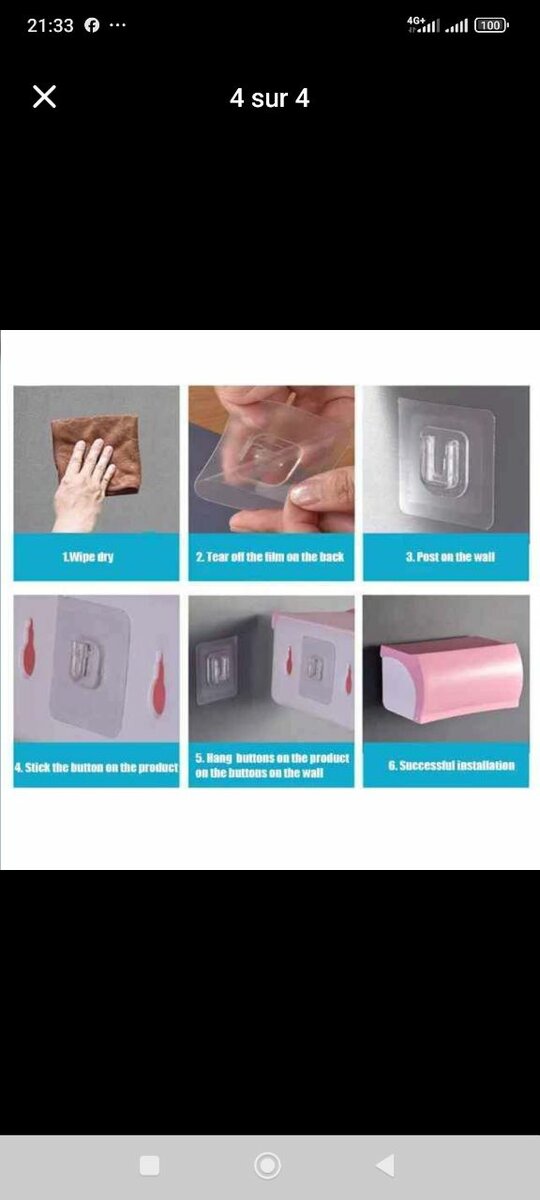 21:33 ··· 4G+ 100

4 sur 4

1.Wipe dry

2. Tear off the film on the back

3. Post on the wall

4. Stick the button on the product

5. Hang buttons on the product on the buttons on the wall

6. Successful installation