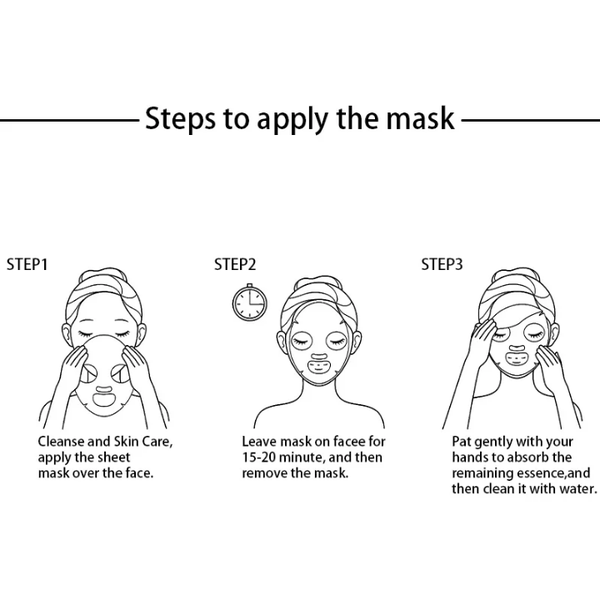 Steps to apply the mask

STEP1

Cleanse and Skin Care, apply the sheet mask over the face.

STEP2

Leave mask on facee for 15-20 minute, and then remove the mask.

STEP3

Pat gently with your hands to absorb the remaining essence,and then clean it with water.