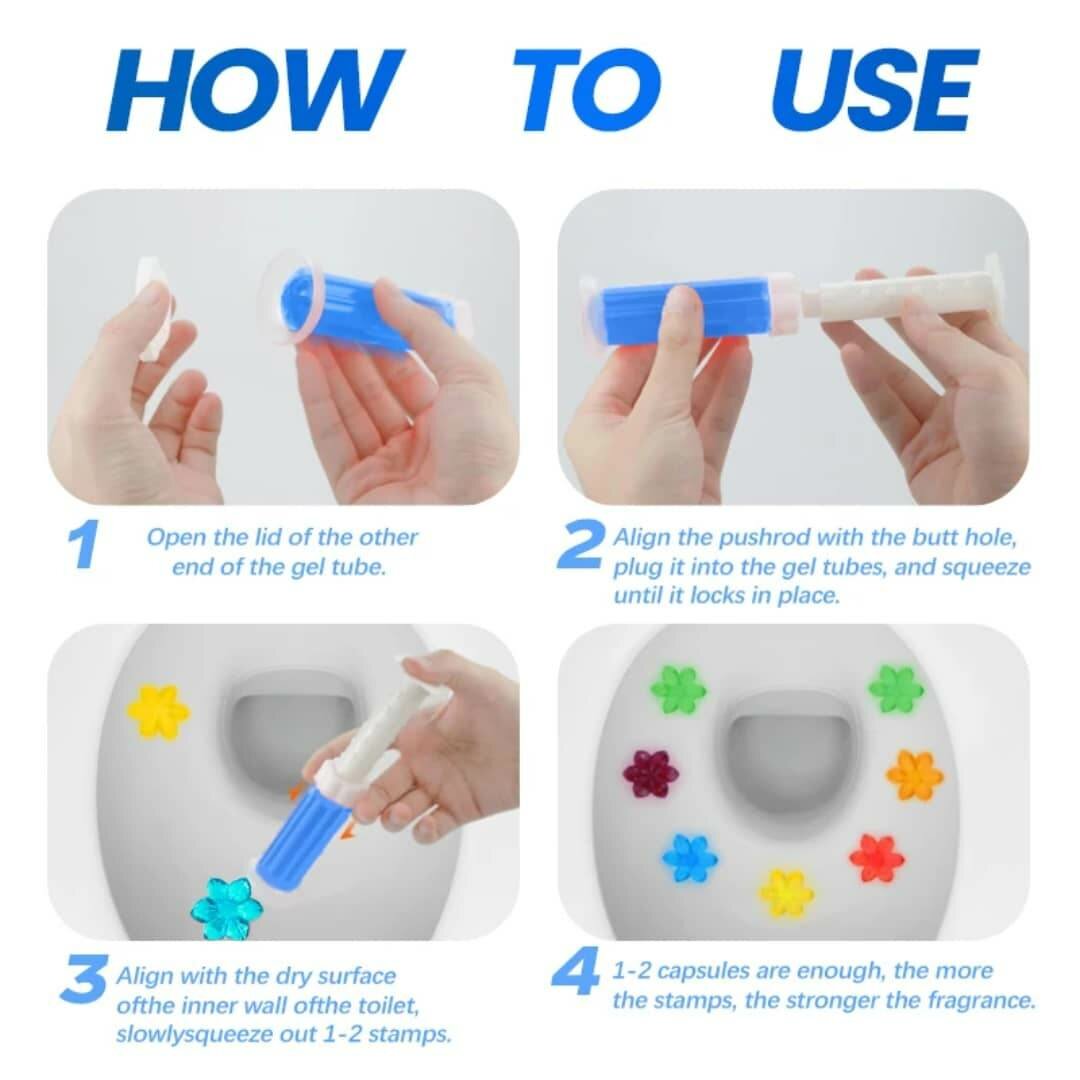 HOW TO USE

1 Open the lid of the other end of the gel tube.

2 Align the pushrod with the butt hole, plug it into the gel tubes, and squeeze until it locks in place.

3 Align with the dry surface ofthe inner wall ofthe toilet, slowlysqueeze out 1-2 stamps.

4 1-2 capsules are enough, the more the stamps, the stronger the fragrance.