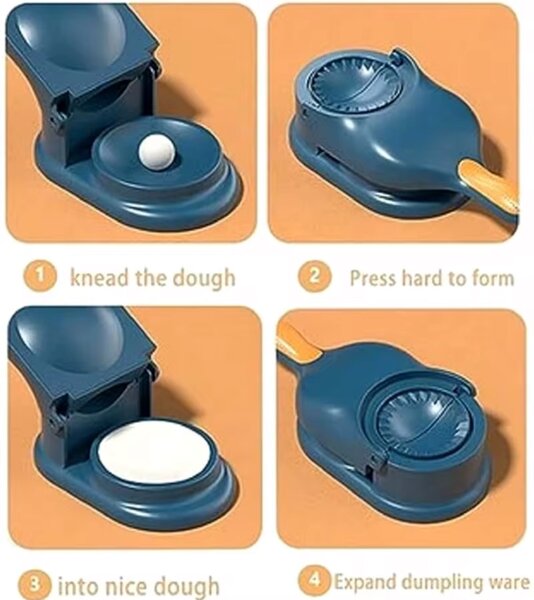 1 knead the dough

2 Press hard to form

3 into nice dough

4 Expand dumpling ware