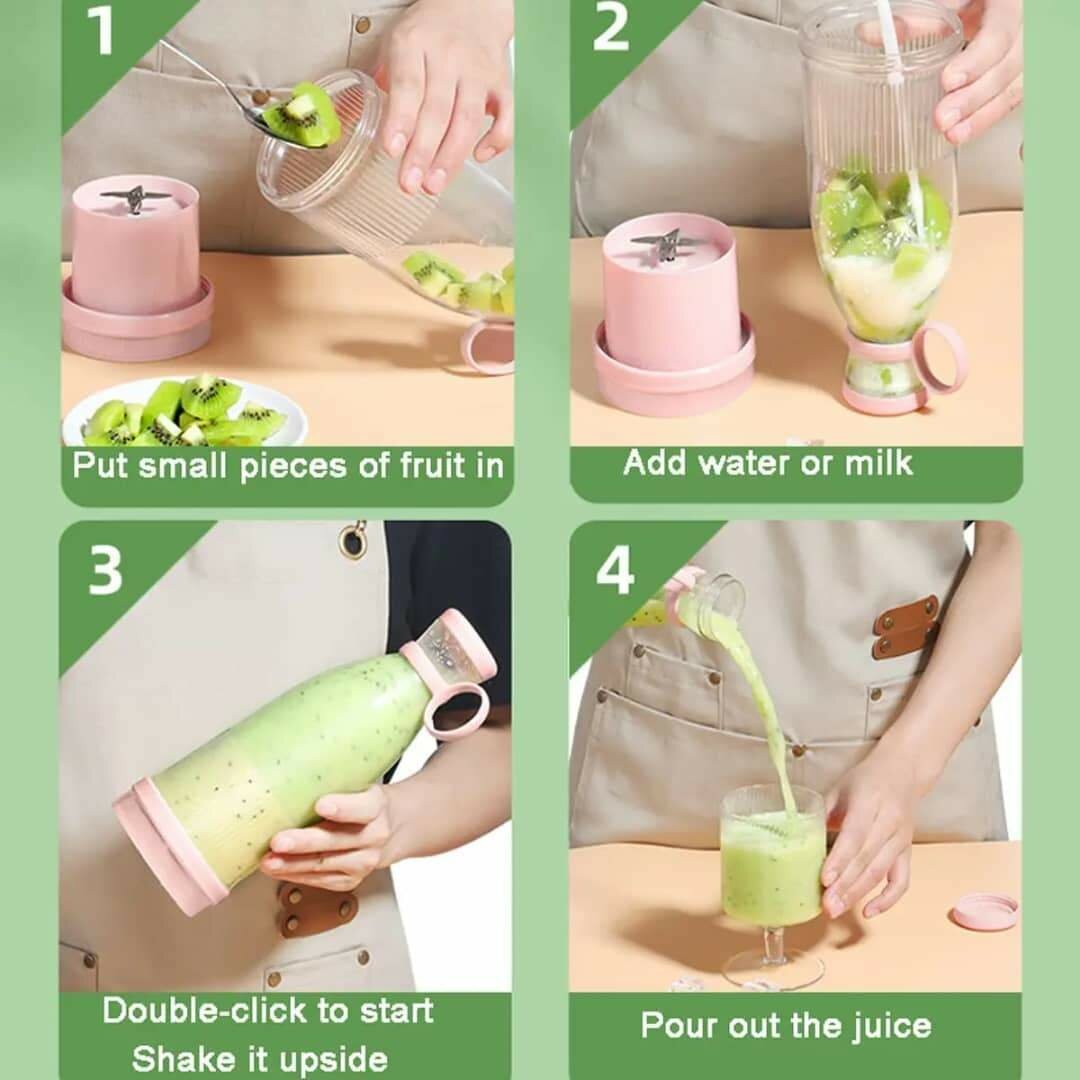 1

Put small pieces of fruit in

2

Add water or milk

3

Double-click to start
Shake it upside

4

Pour out the juice