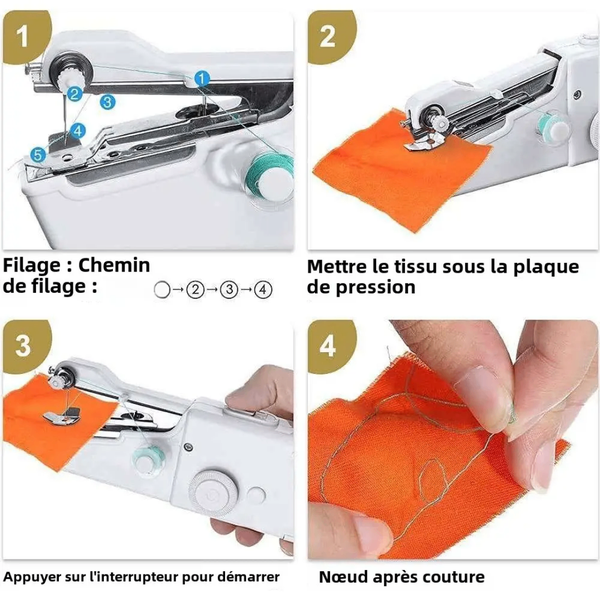 1

1
2
3
4
5

Filage : Chemin de filage : ○→②→③→④

2

Mettre le tissu sous la plaque de pression

3

Appuyer sur l'interrupteur pour démarrer

4

Nœud après couture