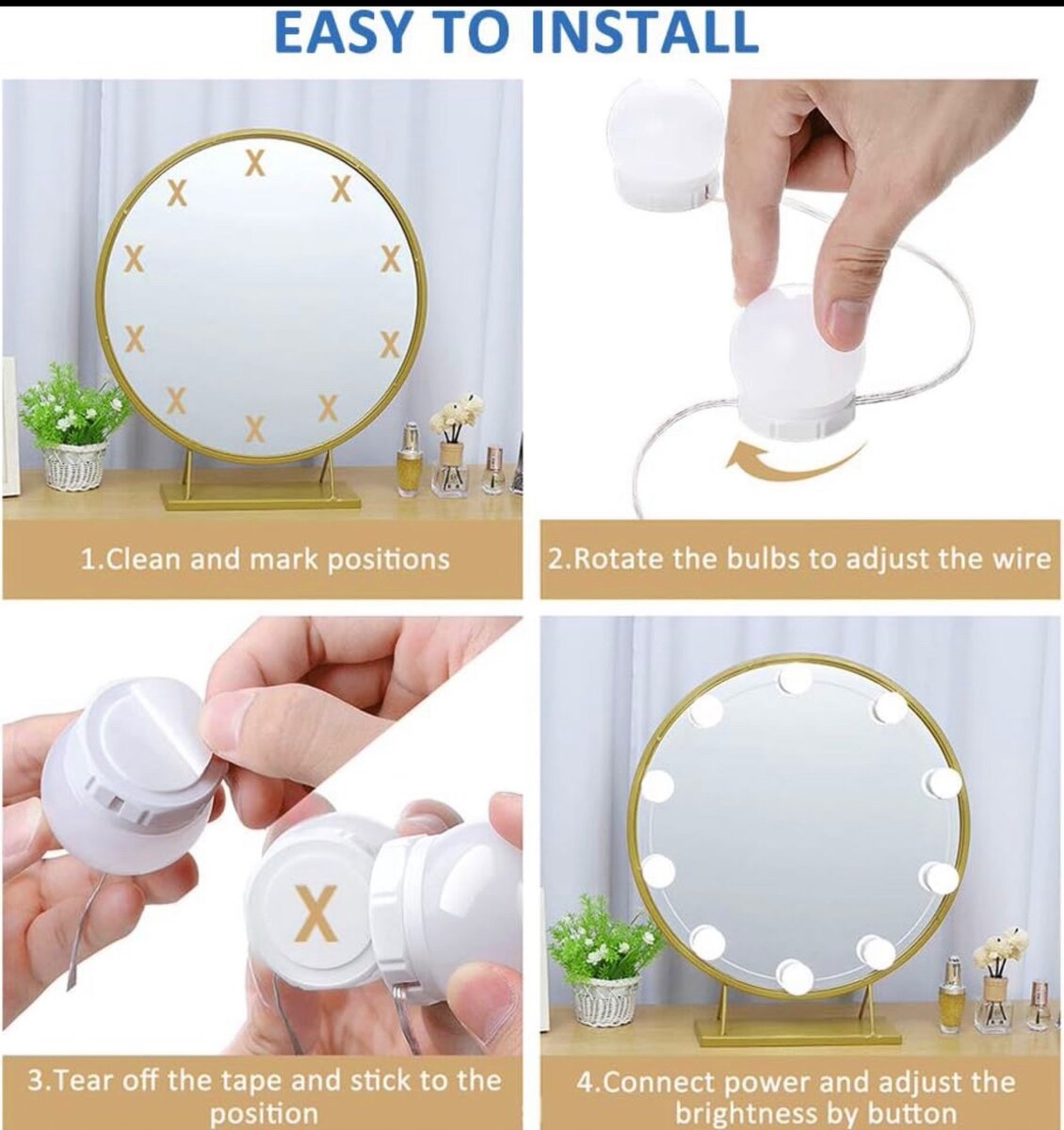 EASY TO INSTALL

X X X X X X X X X X

1.Clean and mark positions

2.Rotate the bulbs to adjust the wire

X

3.Tear off the tape and stick to the position

4.Connect power and adjust the brightness by button